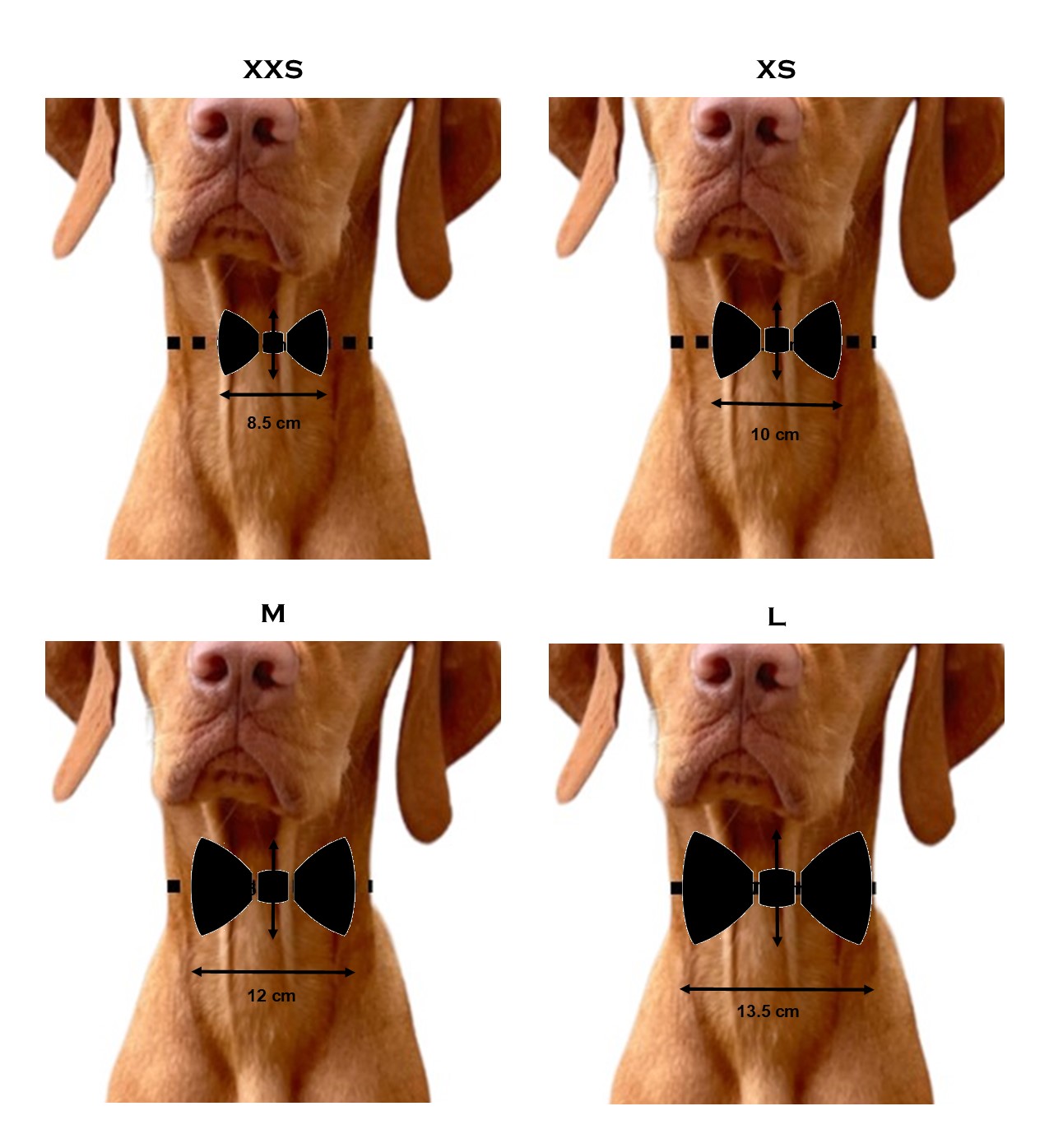 XXS

8.5 cm

XS

10 cm

M

12 cm

L

13.5 cm